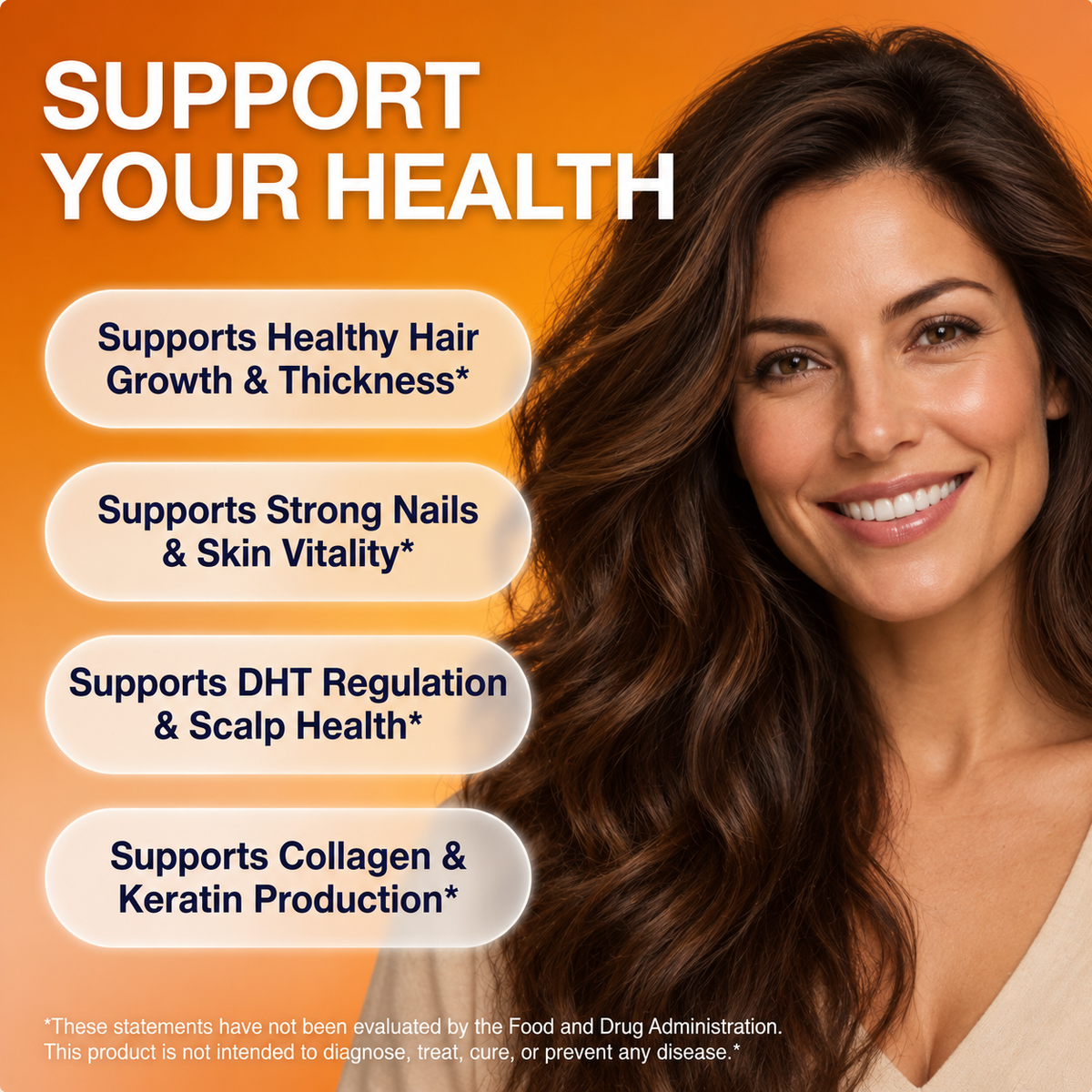 SUPPORT
YOUR HEALTH

Supports Healthy Hair Growth & Thickness*

Supports Strong Nails & Skin Vitality*

Supports DHT Regulation & Scalp Health*

Supports Collagen & Keratin Production*

*These statements have not been evaluated by the Food and Drug Administration. This product is not intended to diagnose, treat, cure, or prevent any disease.*